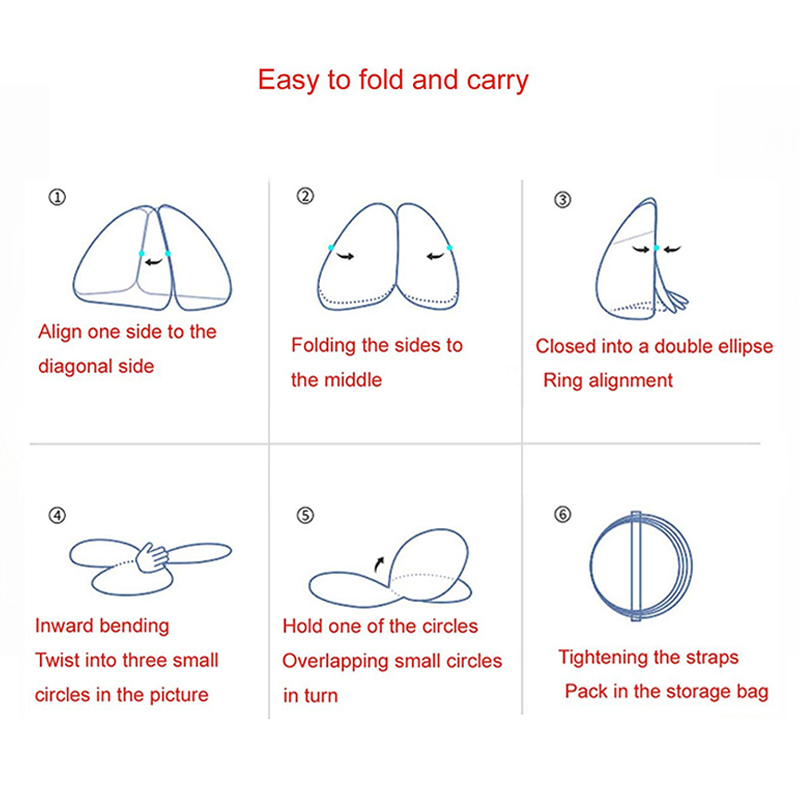 Easy to fold and carry

①

Align one side to the diagonal side

②

Folding the sides to the middle

③

Closed into a double ellipse
Ring alignment

④

Inward bending
Twist into three small circles in the picture

⑤

Hold one of the circles
Overlapping small circles in turn

⑥

Tightening the straps
Pack in the storage bag